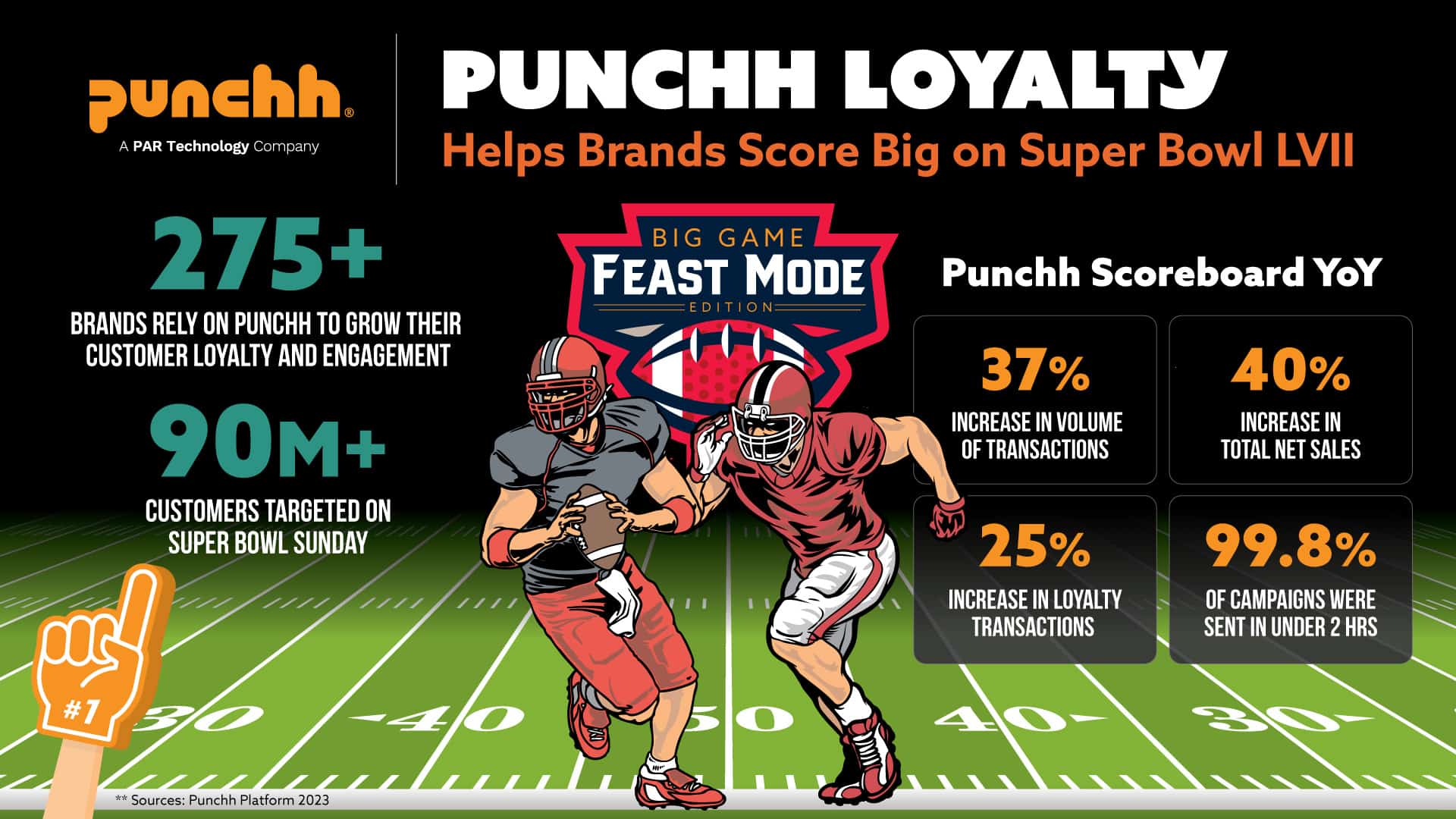 punchh®
A PAR Technology Company

PUNCHH LOYALTY
Helps Brands Score Big on Super Bowl LVII

275+
BRANDS RELY ON PUNCHH TO GROW THEIR CUSTOMER LOYALTY AND ENGAGEMENT

90M+
CUSTOMERS TARGETED ON SUPER BOWL SUNDAY

BIG GAME
FEAST MODE
EDITION

Punchh Scoreboard YoY

37%
INCREASE IN VOLUME OF TRANSACTIONS

40%
INCREASE IN TOTAL NET SALES

25%
INCREASE IN LOYALTY TRANSACTIONS

99.8%
OF CAMPAIGNS WERE SENT IN UNDER 2 HRS

#1

30 40 50 40 30

** Sources: Punchh Platform 2023